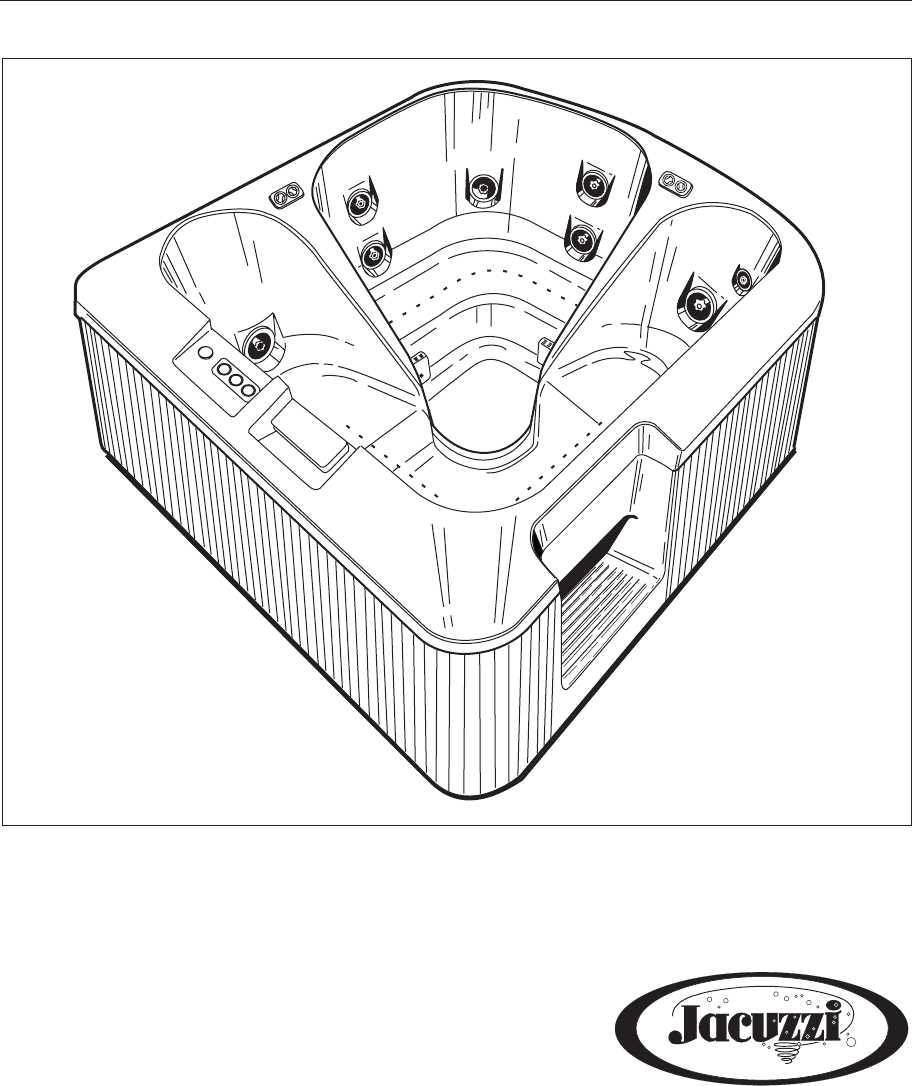 Jacuzzi